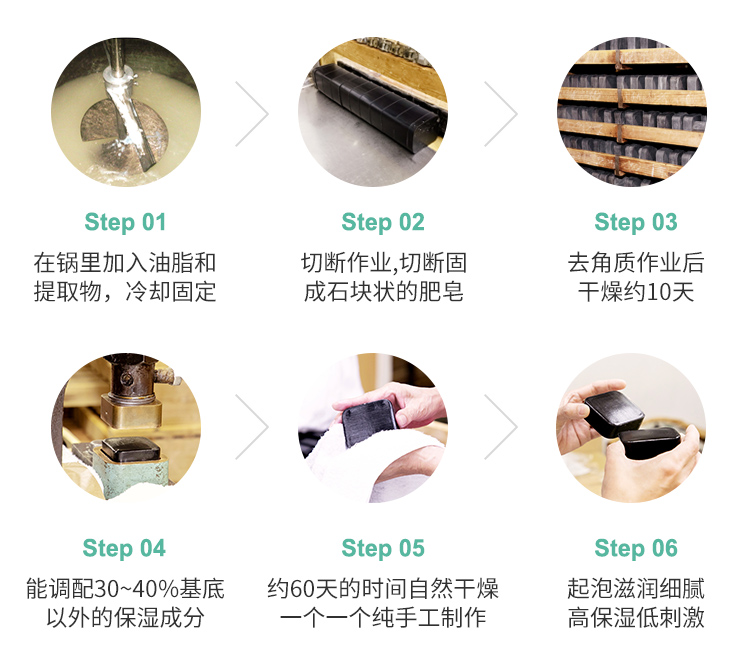 Step 01
在锅里加入油脂和提取物，冷却固定

Step 02
切断作业,切断固成石块状的肥皂

Step 03
去角质作业后干燥约10天

Step 04
能调配30~40%基底以外的保湿成分

Step 05
约60天的时间自然干燥一个一个纯手工制作

Step 06
起泡滋润细腻高保湿低刺激